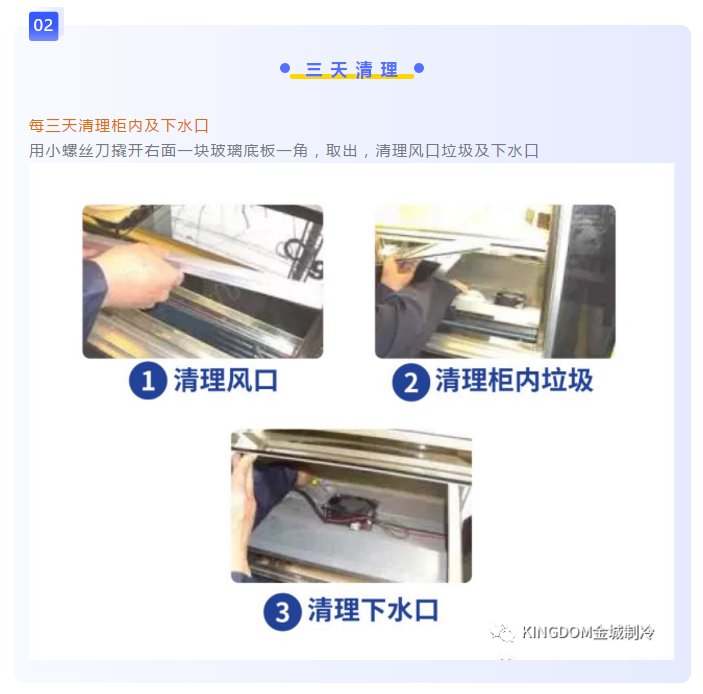 02

三天清理

每三天清理柜内及下水口

用小螺丝刀撬开右面一块玻璃底板一角，取出，清理风口垃圾及下水口

1 清理风口

2 清理柜内垃圾

3 清理下水口

KINGDOM金城制冷